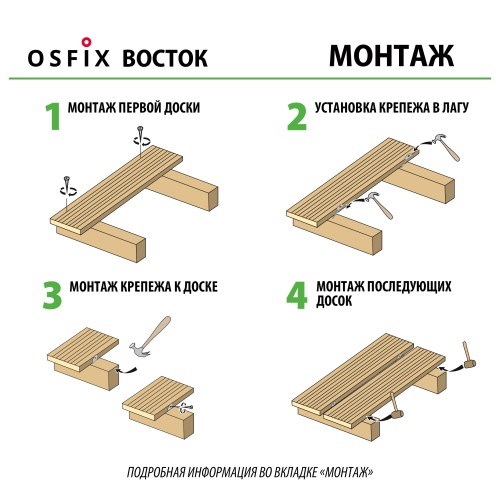 OSFIX ВОСТОК

МОНТАЖ

1 МОНТАЖ ПЕРВОЙ ДОСКИ

2 УСТАНОВКА КРЕПЕЖА В ЛАГУ

3 МОНТАЖ КРЕПЕЖА К ДОСКЕ

4 МОНТАЖ ПОСЛЕДУЮЩИХ ДОСОК

ПОДРОБНАЯ ИНФОРМАЦИЯ ВО ВКЛАДКЕ «МОНТАЖ»