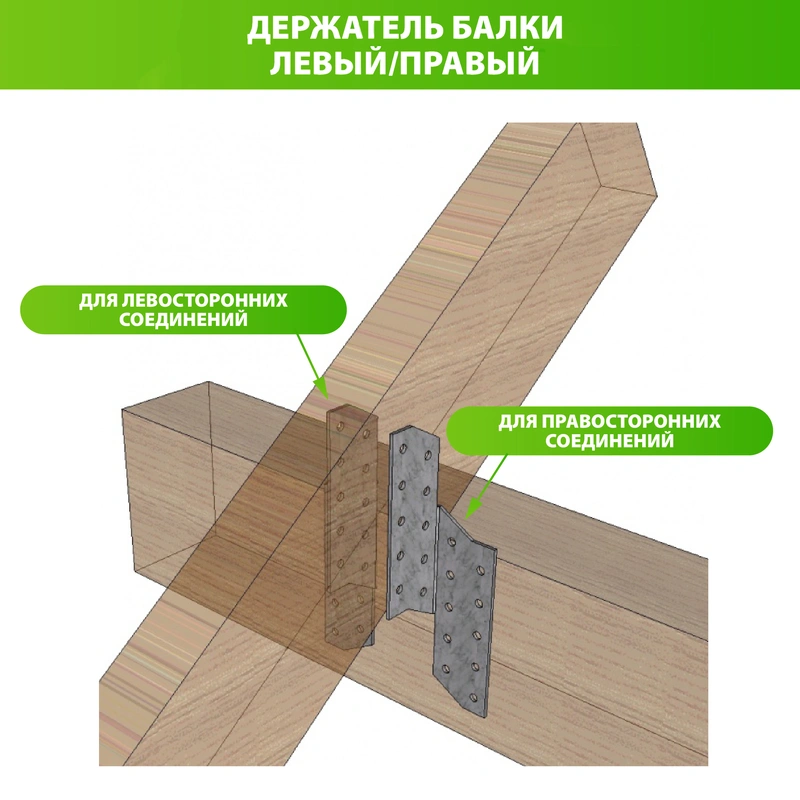 ДЕРЖАТЕЛЬ БАЛКИ ЛЕВЫЙ/ПРАВЫЙ

ДЛЯ ЛЕВОСТОРОННИХ СОЕДИНЕНИЙ

ДЛЯ ПРАВОСТОРОННИХ СОЕДИНЕНИЙ